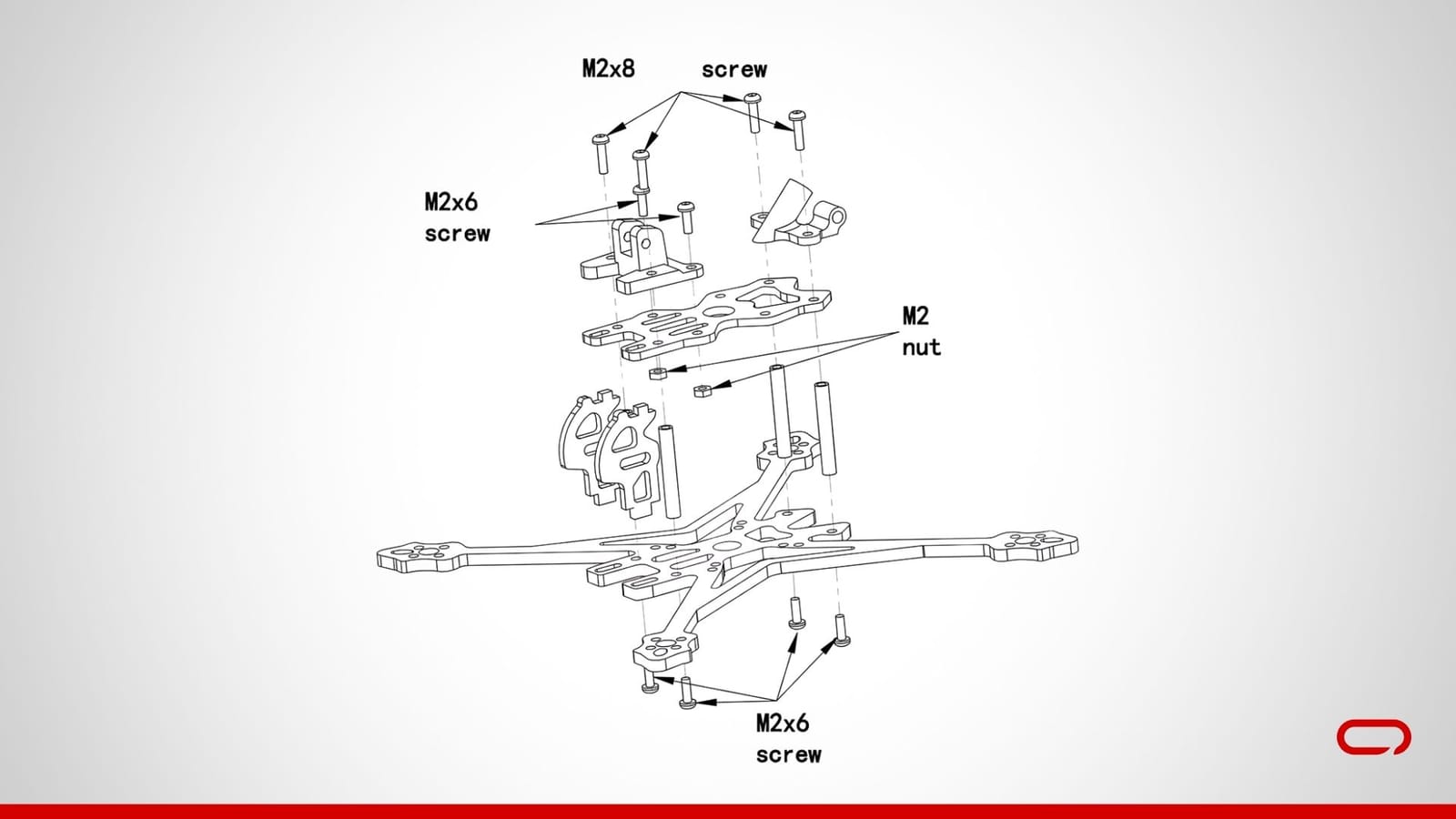 M2x8 screw

M2x6
screw

M2
nut

M2x6
screw